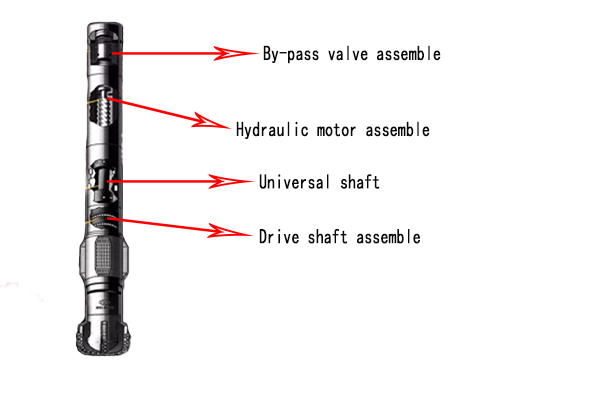 By-pass valve assemble

Hydraulic motor assemble

Universal shaft

Drive shaft assemble